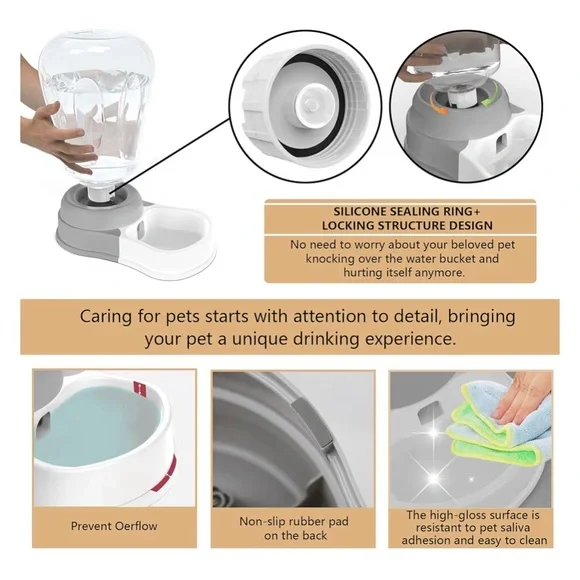 SILICONE SEALING RING+
LOCKING STRUCTURE DESIGN

No need to worry about your beloved pet knocking over the water bucket and hurting itself anymore.

Caring for pets starts with attention to detail, bringing your pet a unique drinking experience.

Prevent Oerflow

Non-slip rubber pad on the back

The high-gloss surface is resistant to pet saliva adhesion and easy to clean